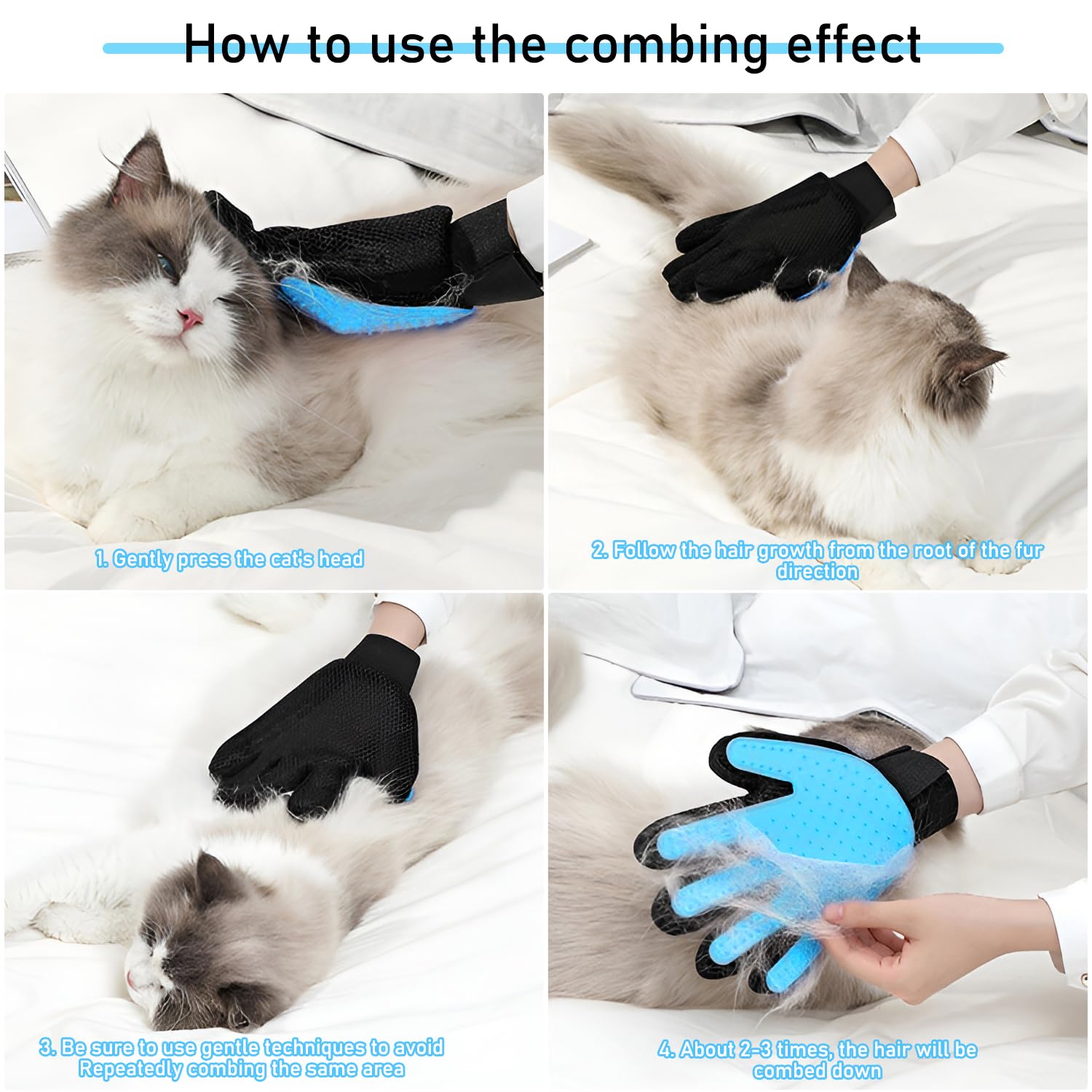 How to use the combing effect

1. Gently press the cat's head

2. Follow the hair growth from the root of the fur direction

3. Be sure to use gentle techniques to avoid Repeatedly combing the same area

4. About 2-3 times, the hair will be combed down