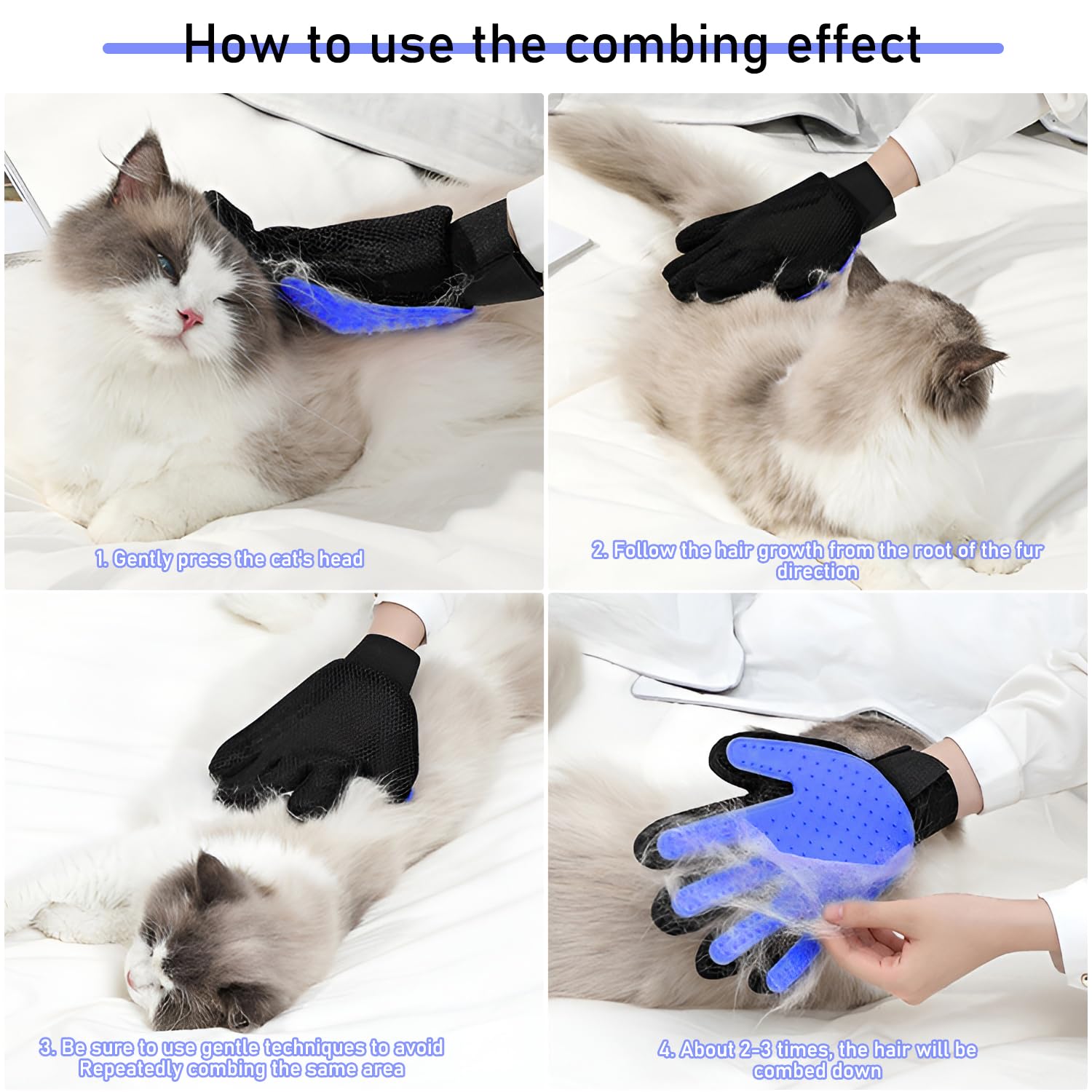 How to use the combing effect

1. Gently press the cat's head

2. Follow the hair growth from the root of the fur direction

3. Be sure to use gentle techniques to avoid Repeatedly combing the same area

4. About 2-3 times, the hair will be combed down